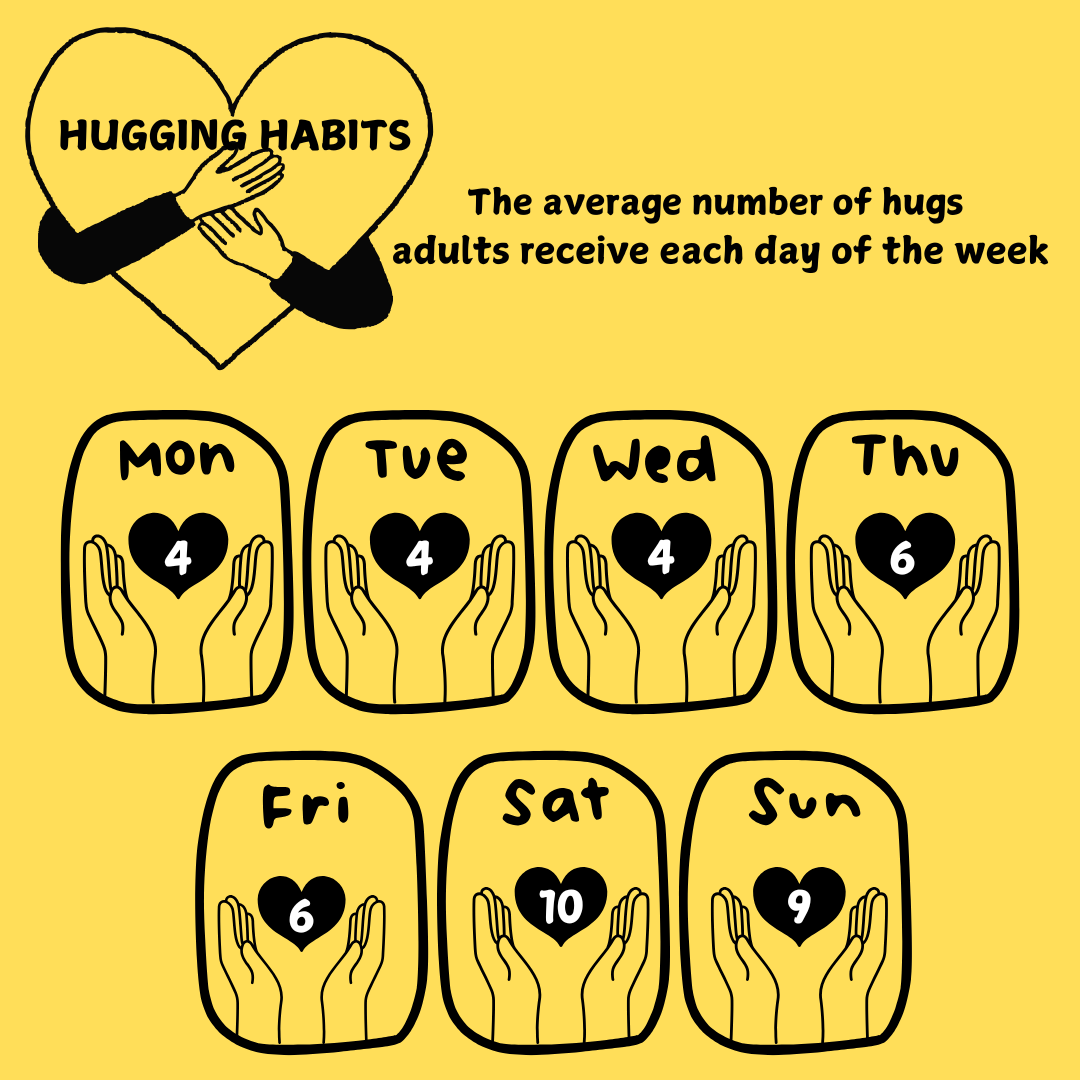 HUGGING HABITS

The average number of hugs adults receive each day of the week

Mon
4

Tue
4

Wed
4

Thu
6

Fri
6

Sat
10

Sun
9